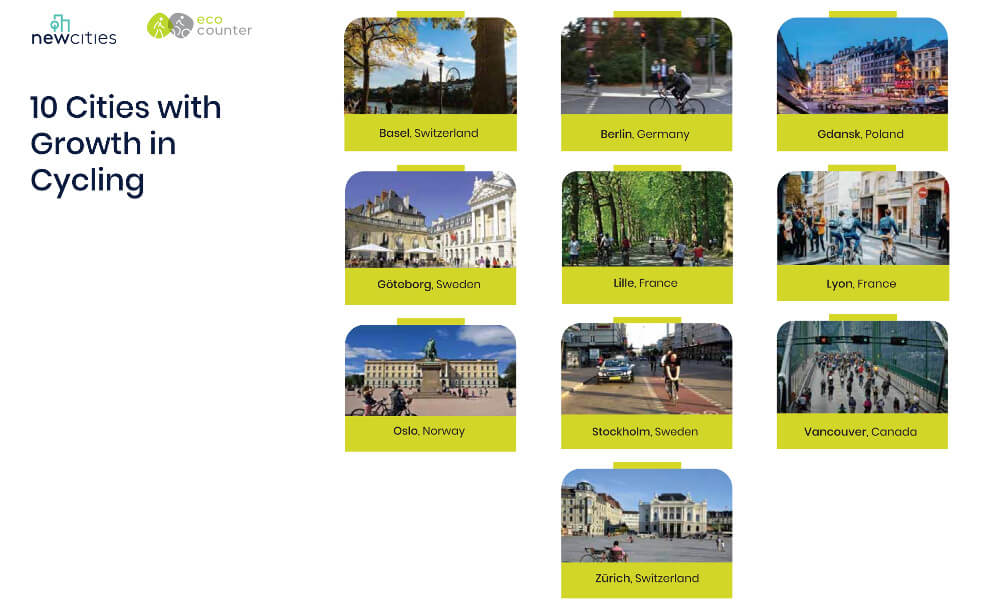 newcities

eco counter

10 Cities with Growth in Cycling

Basel, Switzerland

Berlin, Germany

Gdansk, Poland

Göteborg, Sweden

Lille, France

Lyon, France

Oslo, Norway

Stockholm, Sweden

Vancouver, Canada

Zürich, Switzerland